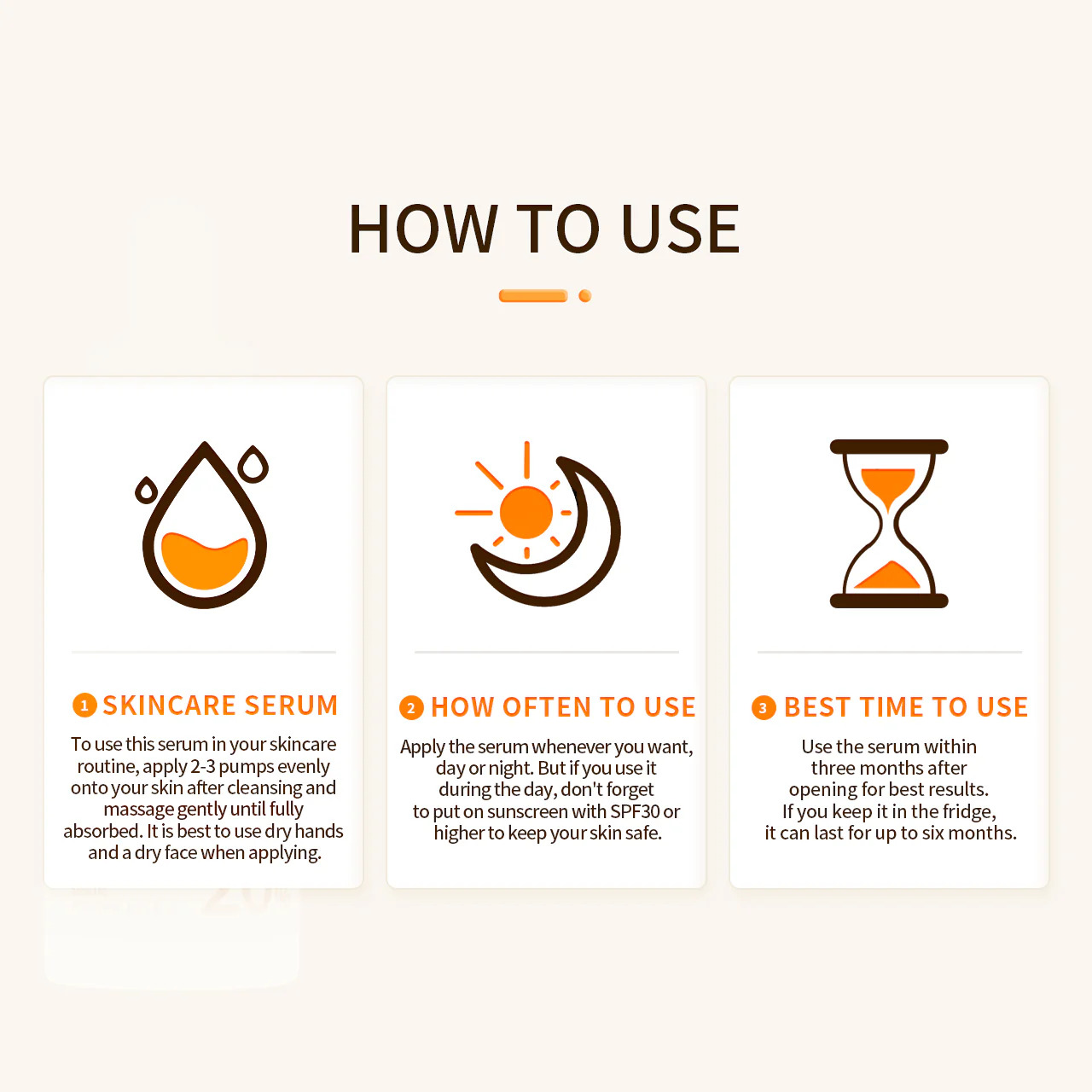 HOW TO USE

1 SKINCARE SERUM

To use this serum in your skincare routine, apply 2-3 pumps evenly onto your skin after cleansing and massage gently until fully absorbed. It is best to use dry hands and a dry face when applying.

2 HOW OFTEN TO USE

Apply the serum whenever you want, day or night. But if you use it during the day, don't forget to put on sunscreen with SPF30 or higher to keep your skin safe.

3 BEST TIME TO USE

Use the serum within three months after opening for best results. If you keep it in the fridge, it can last for up to six months.